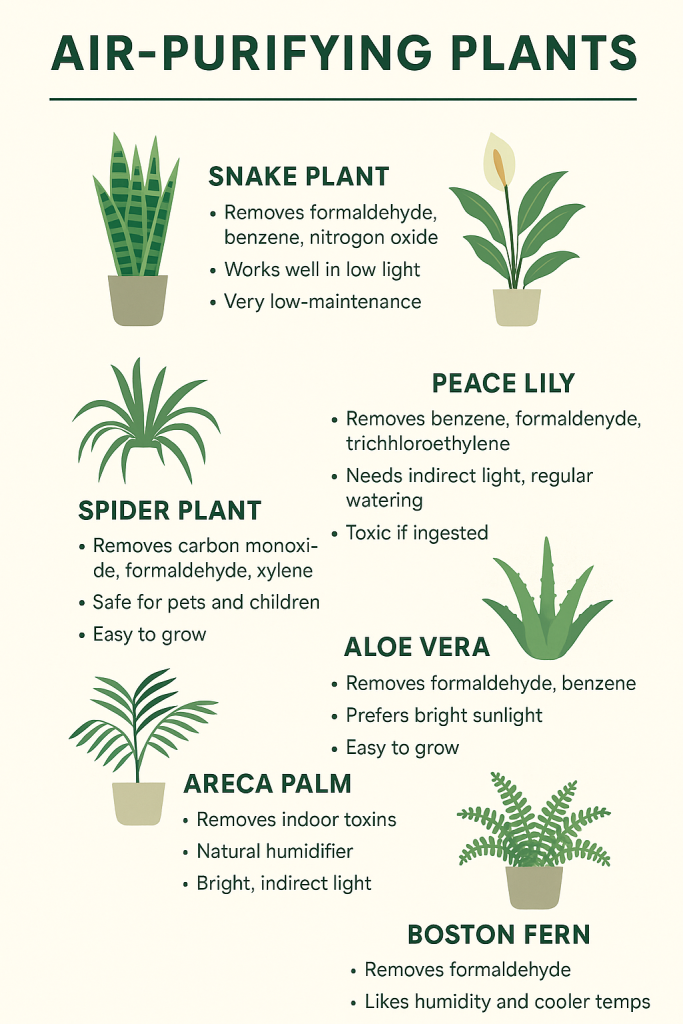 AIR-PURIFYING PLANTS

SNAKE PLANT
• Removes formaldehyde, benzene, nitrogon oxide
• Works well in low light
• Very low-maintenance

PEACE LILY
• Removes benzene, formaldenyde, trichhloroethylene
• Needs indirect light, regular watering
• Toxic if ingested

SPIDER PLANT
• Removes carbon monoxide, formaldehyde, xylene
• Safe for pets and children
• Easy to grow

ALOE VERA
• Removes formaldehyde, benzene
• Prefers bright sunlight
• Easy to grow

ARECA PALM
• Removes indoor toxins
• Natural humidifier
• Bright, indirect light

BOSTON FERN
• Removes formaldehyde
• Likes humidity and cooler temps