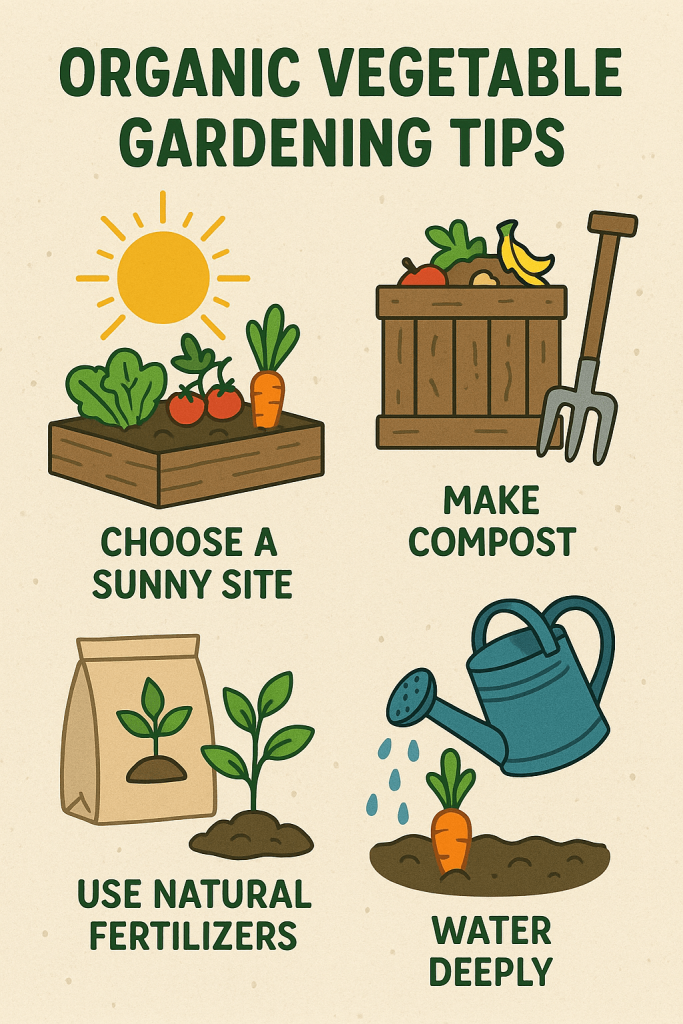 ORGANIC VEGETABLE GARDENING TIPS

CHOOSE A SUNNY SITE

MAKE COMPOST

USE NATURAL FERTILIZERS

WATER DEEPLY